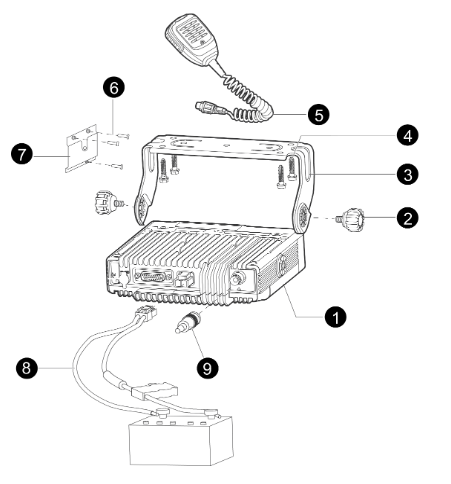 6
5
4
7
3
2
1
8
9